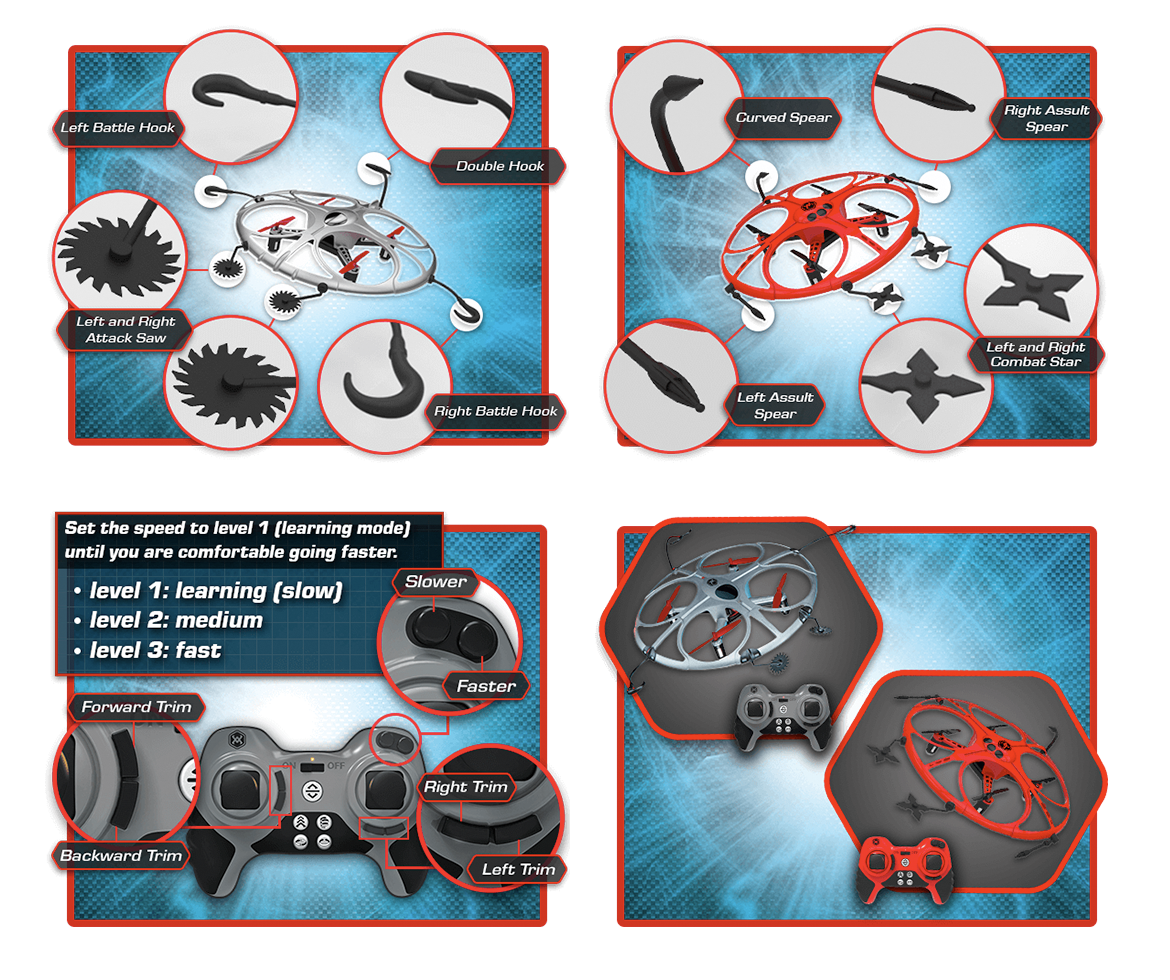 Left Battle Hook

Double Hook

Left and Right Attack Saw

Right Battle Hook

Curved Spear

Right Assult Spear

Left and Right Combat Star

Left Assult Spear

Set the speed to level 1 (learning mode) until you are comfortable going faster.

• level 1: learning (slow)
• level 2: medium
• level 3: fast

Slower

Faster

Forward Trim

Backward Trim

ON OFF

Right Trim

Left Trim